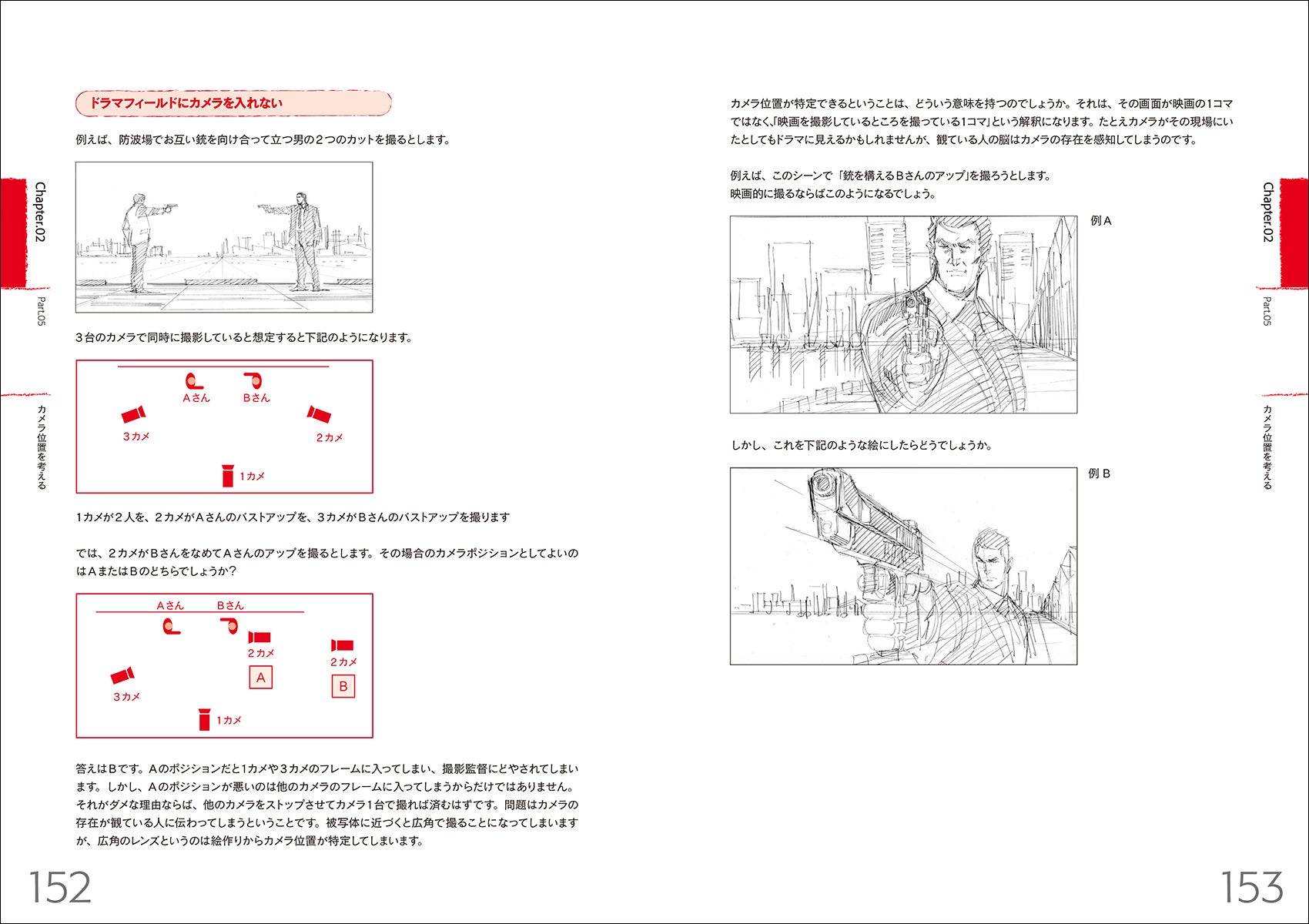 Chapter.02

Part.05

カメラ位置を考える

ドラマフィールドにカメラを入れない

例えば、防波場でお互い銃を向け合って立つ男の２つのカットを撮るとします。

３台のカメラで同時に撮影していると想定すると下記のようになります。

Aさん

Bさん

3カメ

2カメ

1カメ

1カメが２人を、２カメがＡさんのバストアップを、３カメがＢさんのバストアップを撮ります

では、２カメがＢさんをなめてＡさんのアップを撮るとします。その場合のカメラポジションとしてよいのはＡまたはＢのどちらでしょうか？

Aさん

Bさん

2カメ

A

2カメ

B

3カメ

1カメ

答えはＢです。Ａのポジションだと1カメや３カメのフレームに入ってしまい、撮影監督にどやされてしまいます。しかし、Ａのポジションが悪いのは他のカメラのフレームに入ってしまうからだけではありません。それがダメな理由ならば、他のカメラをストップさせてカメラ1台で撮れば済むはずです。問題はカメラの存在が観ている人に伝わってしまうということです。被写体に近づくと広角で撮ることになってしまいますが、広角のレンズというのは絵作りからカメラ位置が特定してしまいます。

152

カメラ位置が特定できるということは、どういう意味を持つのでしょうか。それは、その画面が映画の1コマではなく､｢映画を撮影しているところを撮っている1コマ」という解釈になります。たとえカメラがその現場にいたとしてもドラマに見えるかもしれませんが、観ている人の脳はカメラの存在を感知してしまうのです。

例えば、このシーンで「銃を構えるＢさんのアップ」を撮ろうとします。
映画的に撮るならばこのようになるでしょう。

例Ａ

しかし、これを下記のような絵にしたらどうでしょうか。

例Ｂ

Chapter.02

Part.05

カメラ位置を考える

153