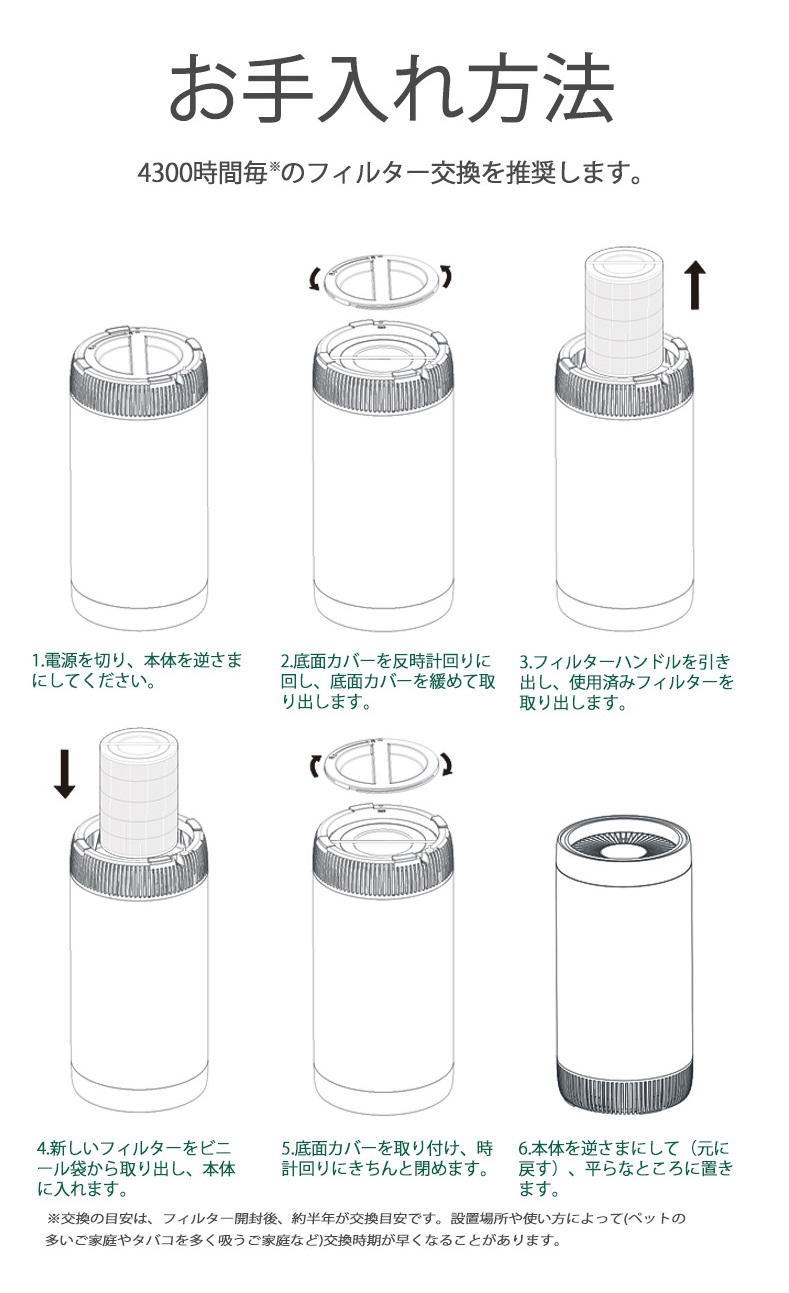 お手入れ方法

4300時間毎※のフィルター交換を推奨します。

1.電源を切り、本体を逆さまにしてください。

2.底面カバーを反時計回りに回し、底面カバーを緩めて取り出します。

3.フィルターハンドルを引き出し、使用済みフィルターを取り出します。

4.新しいフィルターをビニール袋から取り出し、本体に入れます。

5.底面カバーを取り付け、時計回りにきちんと閉めます。

6.本体を逆さまにして（元に戻す）、平らなところに置きます。

※交換の目安は、フィルター開封後、約半年が交換目安です。設置場所や使い方によって(ペットの多いご家庭やタバコを多く吸うご家庭など)交換時期が早くなることがあります。