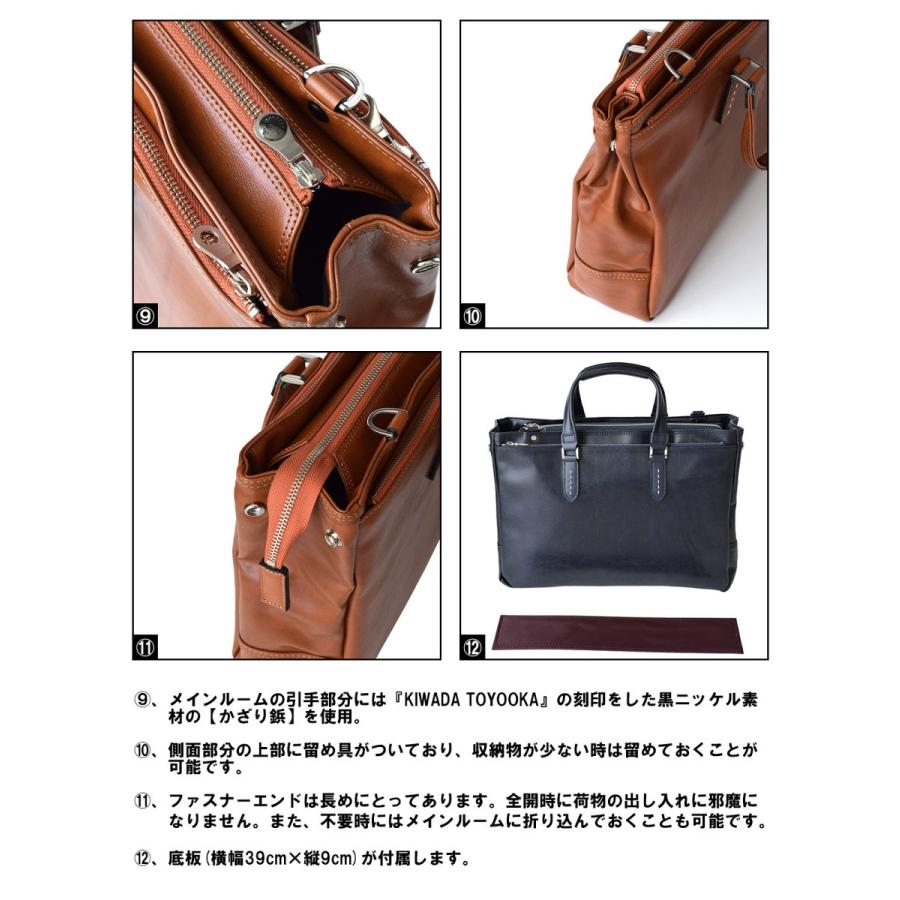 ⑨

⑩

⑪

⑫

⑨、メインルームの引手部分には『KIWADA TOYOOKA』の刻印をした黒ニッケル素材の【かざり鋲】を使用。

⑩、側面部分の上部に留め具がついており、収納物が少ない時は留めておくことが可能です。

⑪、ファスナーエンドは長めにとってあります。全開時に荷物の出し入れに邪魔になりません。また、不要時にはメインルームに折り込んでおくことも可能です。

⑫、底板(横幅39cm×縦9cm)が付属します。