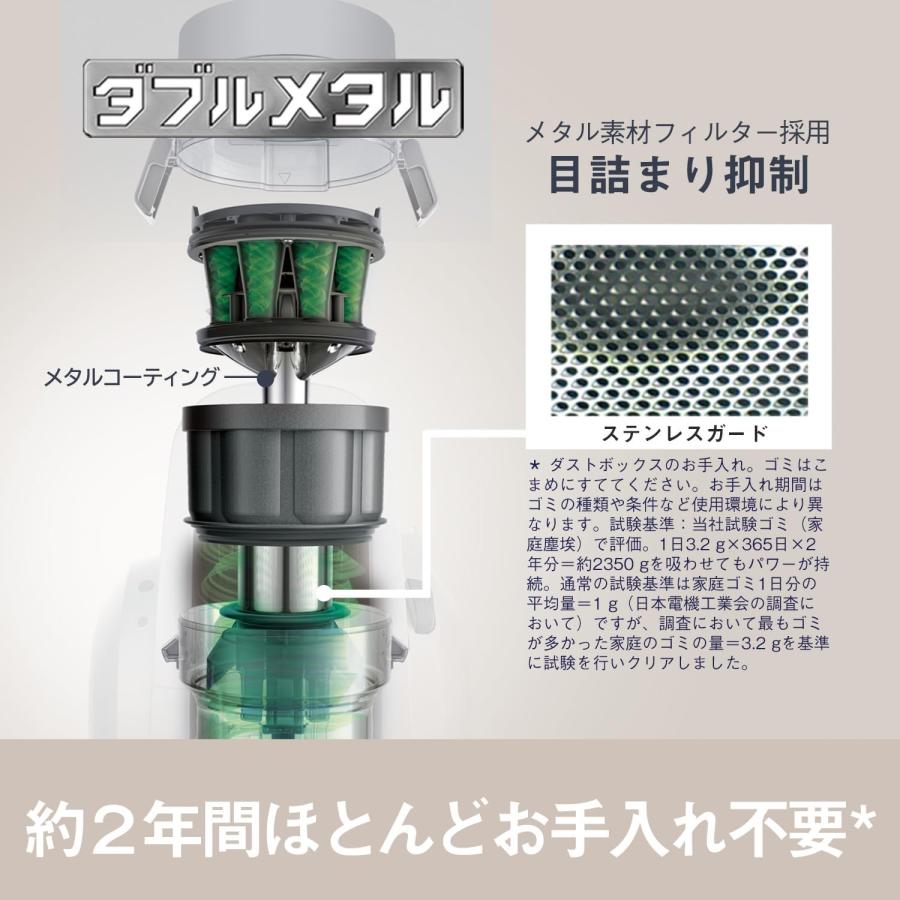 ダブルメタル

メタル素材フィルター採用
目詰まり抑制

メタルコーティング

ステンレスガード

★ ダストボックスのお手入れ。ゴミはこまめにすててください。お手入れ期間はゴミの種類や条件など使用環境により異なります。試験基準：当社試験ゴミ（家庭塵埃）で評価。1日3.2 g×365日×2年分＝約2350 gを吸わせてもパワーが持続。通常の試験基準は家庭ゴミ1日分の平均量＝1 g（日本電機工業会の調査において）ですが、調査において最もゴミが多かった家庭のゴミの量＝3.2 gを基準に試験を行いクリアしました。

約２年間ほとんどお手入れ不要*