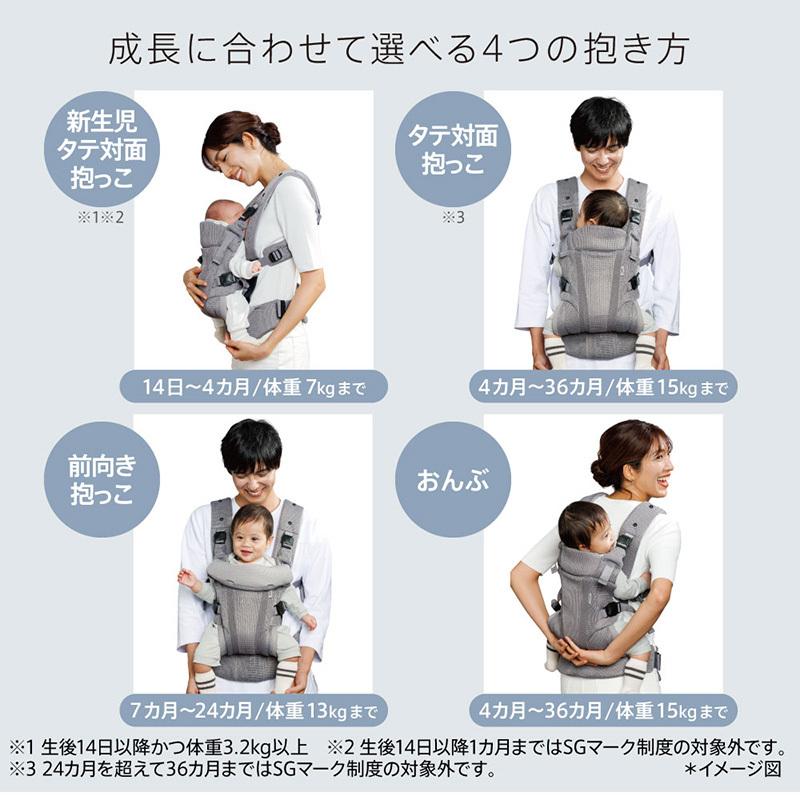 成長に合わせて選べる4つの抱き方

新生児
タテ対面
抱っこ
※1※2

14日〜4カ月/体重 7kgまで

タテ対面
抱っこ
※3

4カ月〜36カ月/体重15kgまで

前向き
抱っこ

7カ月〜24カ月/体重13kgまで

おんぶ

4カ月〜36カ月/体重15kgまで

※1 生後14日以降かつ体重3.2kg以上 ※2 生後14日以降1カ月まではSGマーク制度の対象外です。
※3 24カ月を超えて36カ月まではSGマーク制度の対象外です。 ＊イメージ図