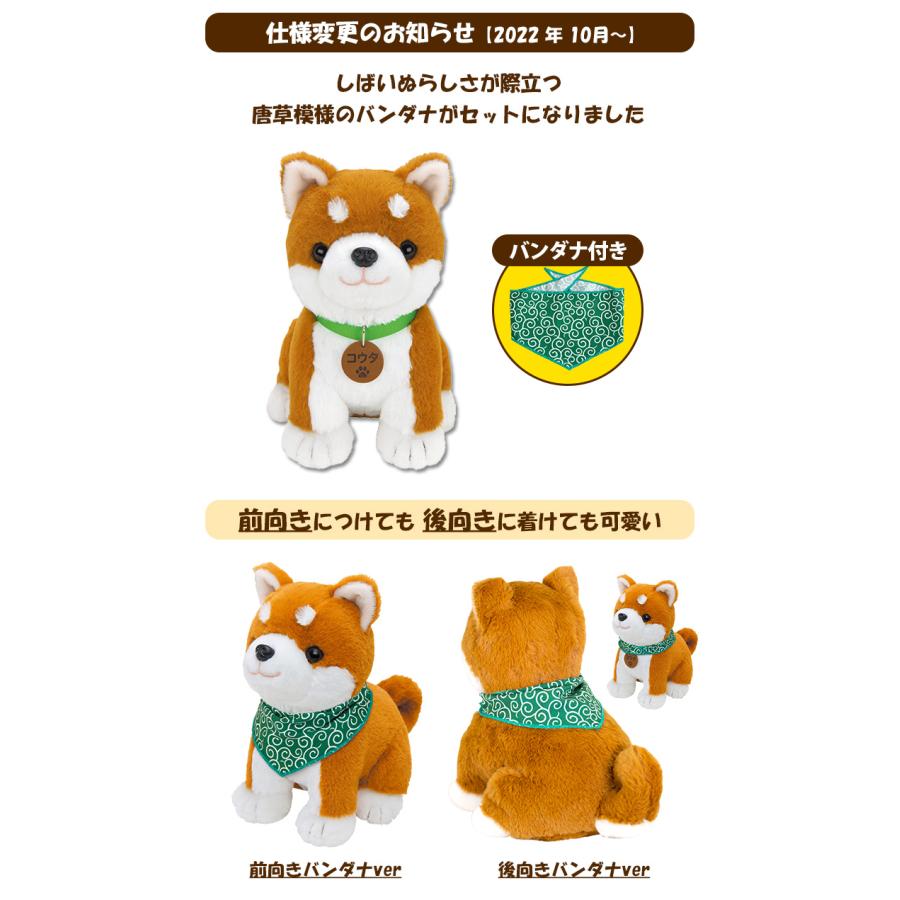 仕様変更のお知らせ【2022 年 10月～】

しばいぬらしさが際立つ
唐草模様のバンダナがセットになりました

コウタ

バンダナ付き

前向きにつけても 後向きに着けても可愛い

前向きバンダナver

後向きバンダナver