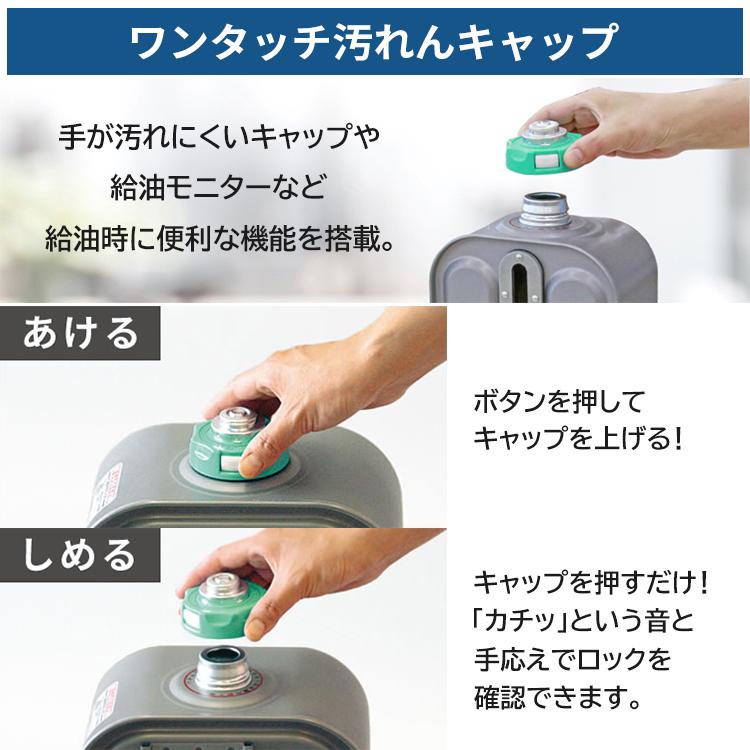 ワンタッチ汚れんキャップ

手が汚れにくいキャップや
給油モニターなど
給油時に便利な機能を搭載。

あける

ボタンを押して
キャップを上げる!

しめる

キャップを押すだけ!
「カチッ」という音と
手応えでロックを
確認できます。