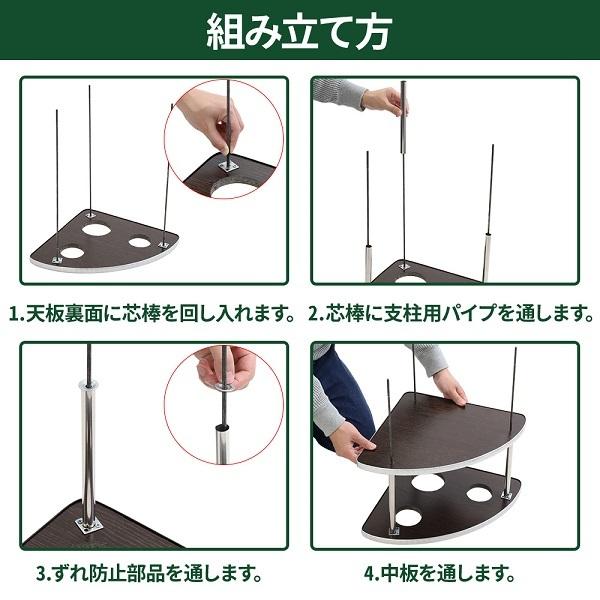 組み立て方

1.天板裏面に芯棒を回し入れます。

2.芯棒に支柱用パイプを通します。

3.ずれ防止部品を通します。

4.中板を通します。