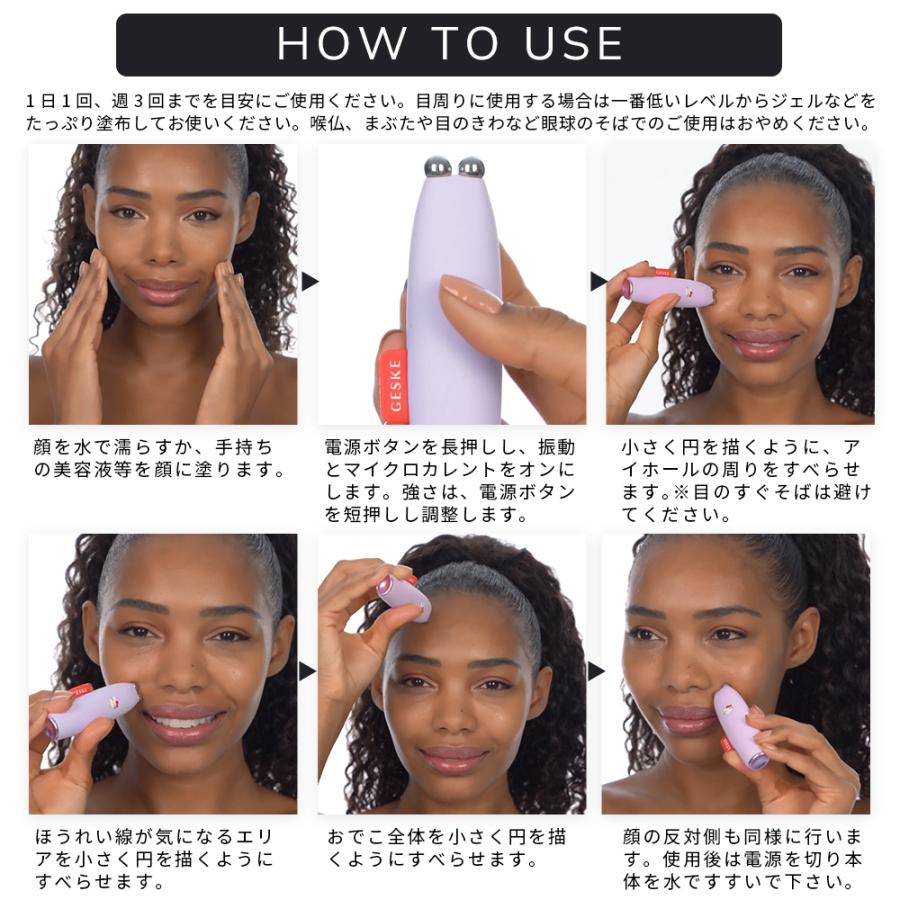 HOW TO USE

1日1回、週3回までを目安にご使用ください。目周りに使用する場合は一番低いレベルからジェルなどをたっぷり塗布してお使いください。喉仏、まぶたや目のきわなど眼球のそばでのご使用はおやめください。

GESKE

顔を水で濡らすか、手持ちの美容液等を顔に塗ります。

電源ボタンを長押しし、振動とマイクロカレントをオンにします。強さは、電源ボタンを短押しし調整します。

小さく円を描くように、アイホールの周りをすべらせます。※目のすぐそばは避けてください。

ほうれい線が気になるエリアを小さく円を描くようにすべらせます。

おでこ全体を小さく円を描くようにすべらせます。

顔の反対側も同様に行います。使用後は電源を切り本体を水ですすいで下さい。