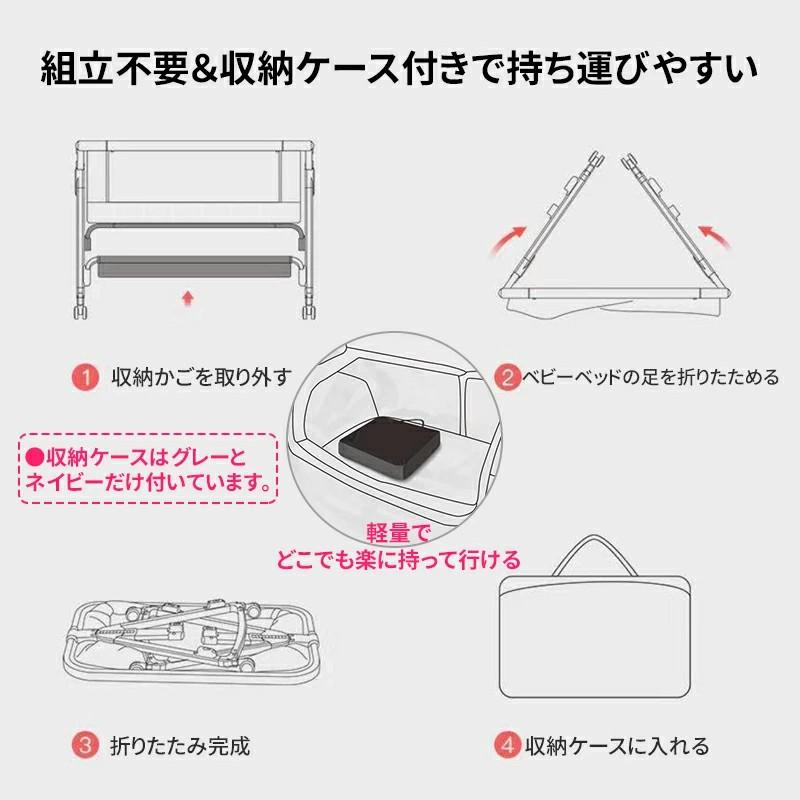 組立不要&収納ケース付きで持ち運びやすい

1 収納かごを取り外す

2 ベビーベッドの足を折りたためる

●収納ケースはグレーとネイビーだけ付いています。

軽量で
どこでも楽に持って行ける

3 折りたたみ完成

4 収納ケースに入れる