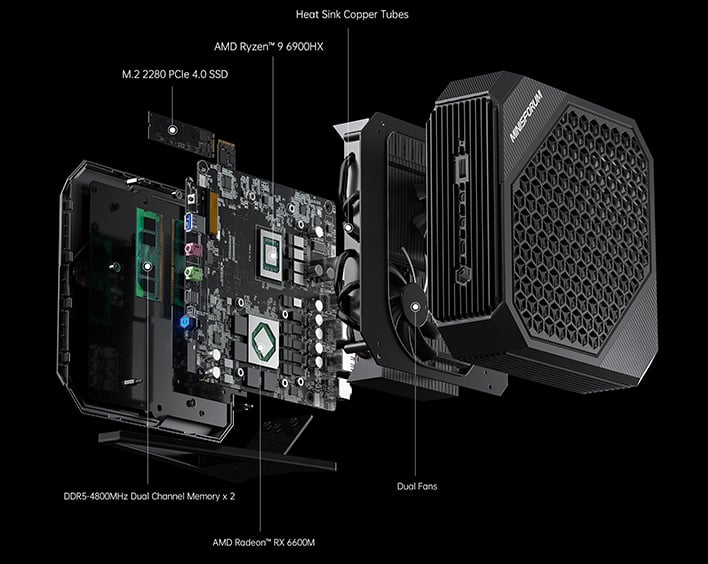 Heat Sink Copper Tubes

AMD Ryzen™ 9 6900HX

M.2 2280 PCIe 4.0 SSD

MINISFORUM

DDR5-4800MHz Dual Channel Memory x 2

Dual Fans

AMD Radeon™ RX 6600M