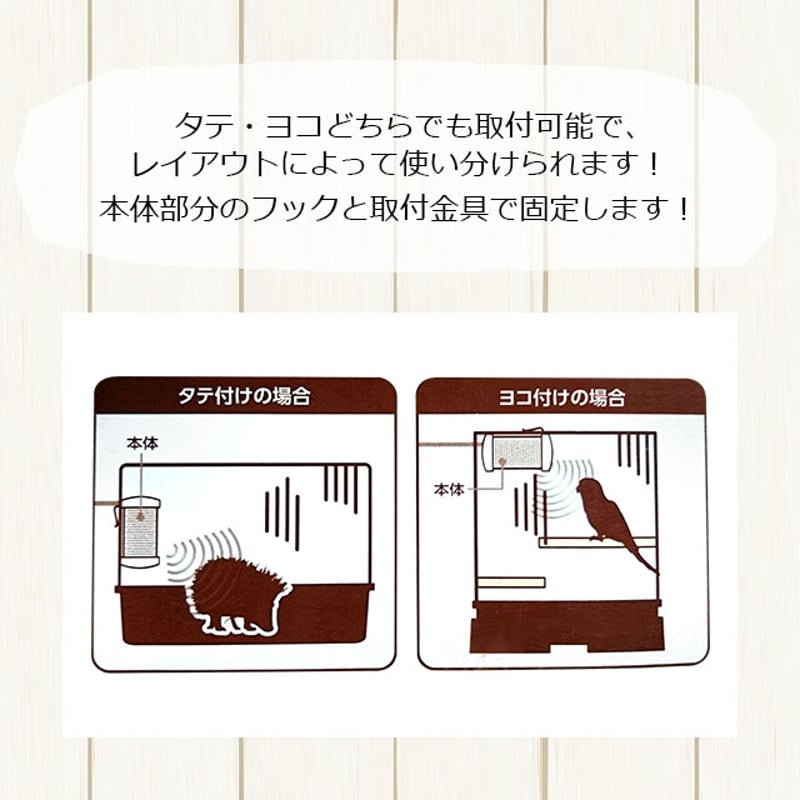 タテ・ヨコどちらでも取付可能で、
レイアウトによって使い分けられます！
本体部分のフックと取付金具で固定します！

タテ付けの場合

本体

ヨコ付けの場合

本体