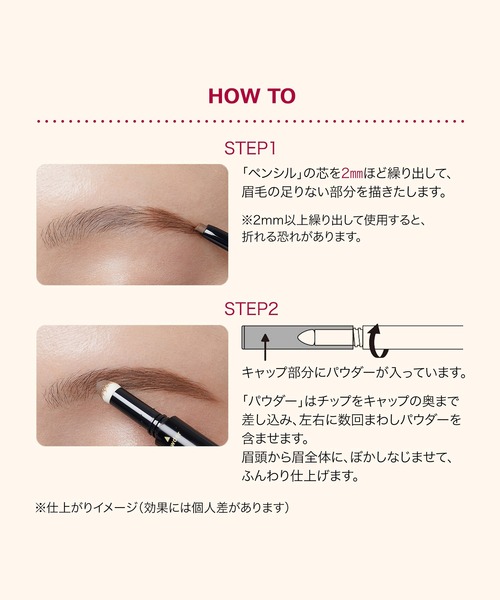 HOW TO

STEP1

「ペンシル」の芯を2㎜ほど繰り出して、眉毛の足りない部分を描きたします。

※2mm以上繰り出して使用すると、折れる恐れがあります。

STEP2

キャップ部分にパウダーが入っています。

「パウダー」はチップをキャップの奥まで差し込み、左右に数回まわしパウダーを含ませます。
眉頭から眉全体に、ぼかしなじませて、ふんわり仕上げます。

※仕上がりイメージ（効果には個人差があります）