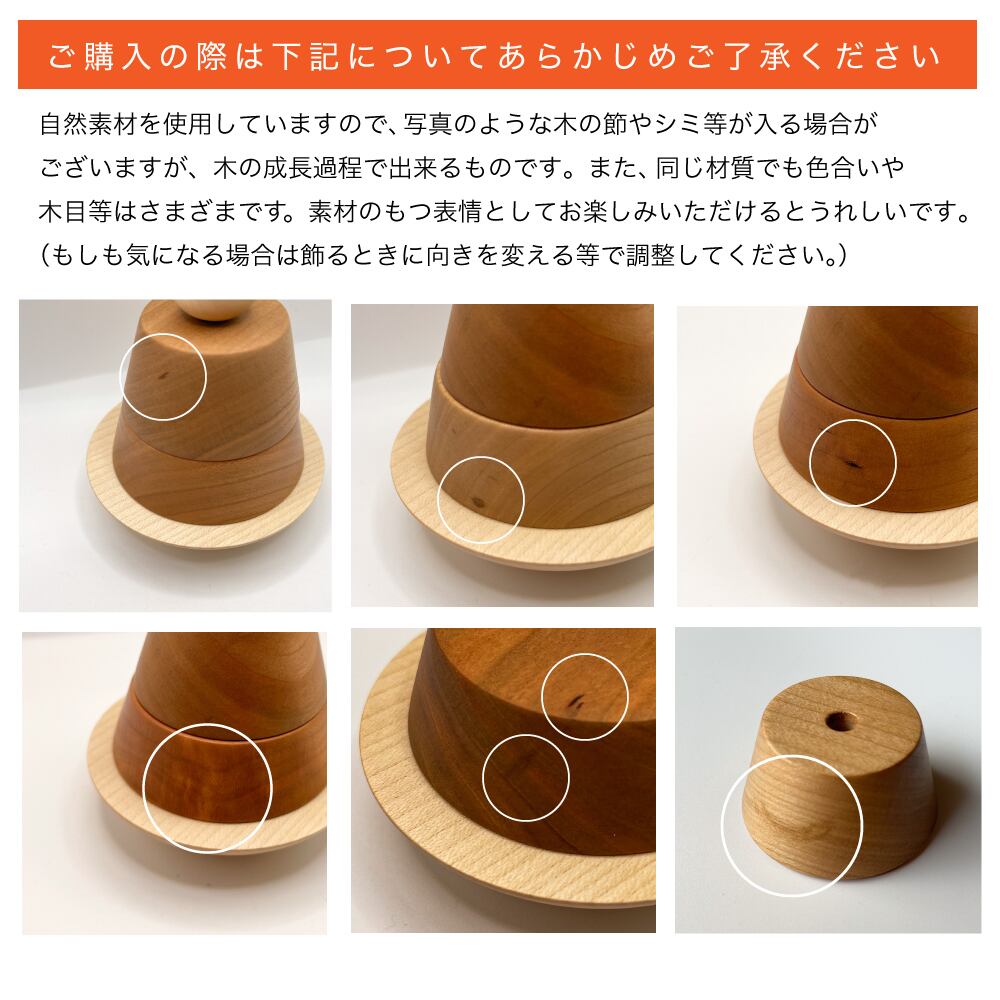 ご購入の際は下記についてあらかじめご了承ください

自然素材を使用していますので、写真のような木の節やシミ等が入る場合がございますが、木の成長過程で出来るものです。また、同じ材質でも色合いや木目等はさまざまです。素材のもつ表情としてお楽しみいただけるとうれしいです。（もしも気になる場合は飾るときに向きを変える等で調整してください。）