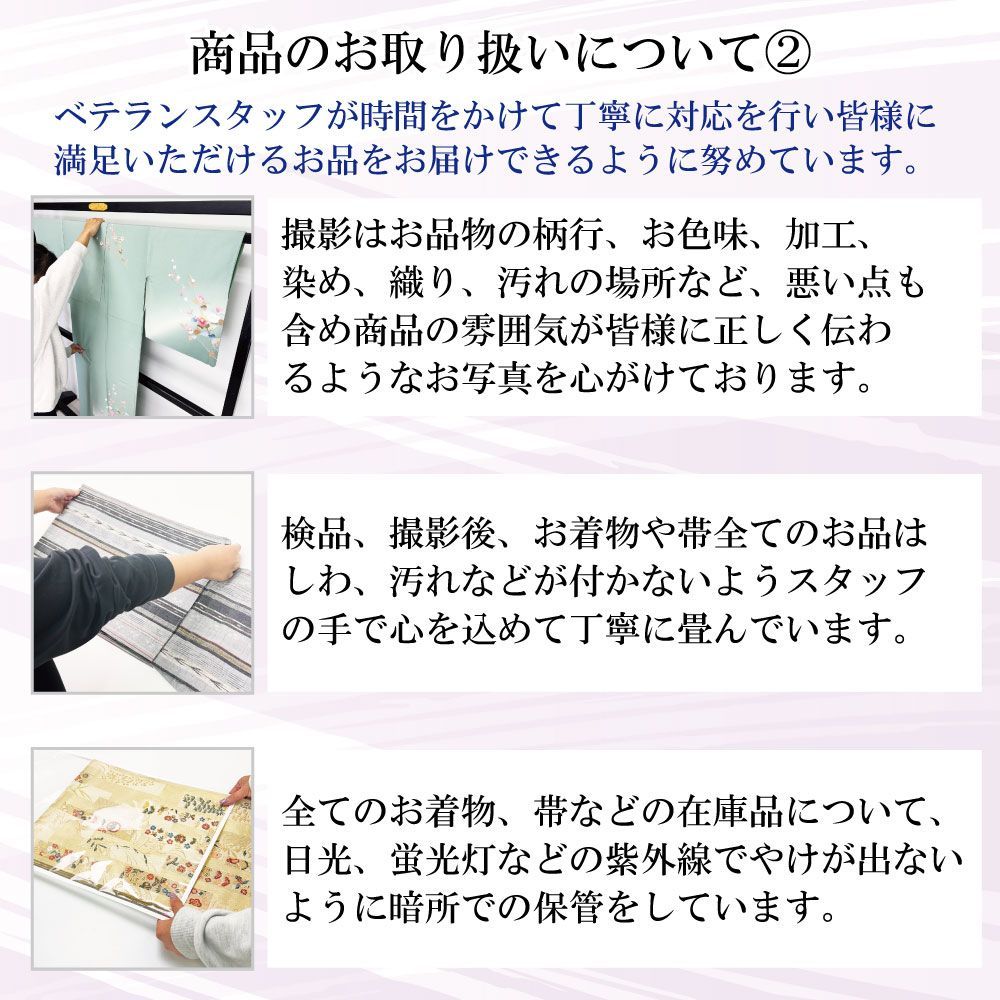 商品のお取り扱いについて②

ベテランスタッフが時間をかけて丁寧に対応を行い皆様に満足いただけるお品をお届けできるように努めています。

撮影はお品物の柄行、お色味、加工、染め、織り、汚れの場所など、悪い点も含め商品の雰囲気が皆様に正しく伝わるようなお写真を心がけております。

検品、撮影後、お着物や帯全てのお品はしわ、汚れなどが付かないようスタッフの手で心を込めて丁寧に畳んでいます。

全てのお着物、帯などの在庫品について、日光、蛍光灯などの紫外線でやけが出ないように暗所での保管をしています。