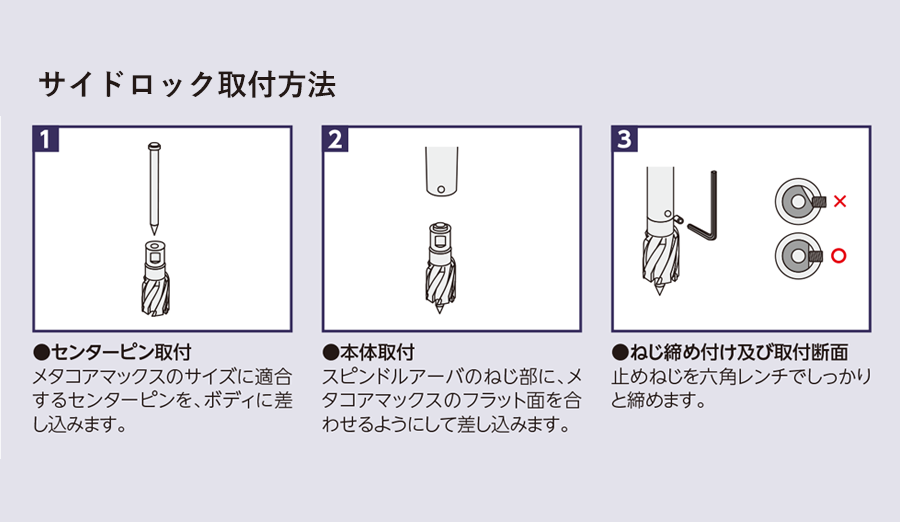 サイドロック取付方法

1

●センターピン取付
メタコアマックスのサイズに適合するセンターピンを、ボディに差し込みます。

2

●本体取付
スピンドルアーバのねじ部に、メタコアマックスのフラット面を合わせるようにして差し込みます。

3

×
○

●ねじ締め付け及び取付断面
止めねじを六角レンチでしっかりと締めます。