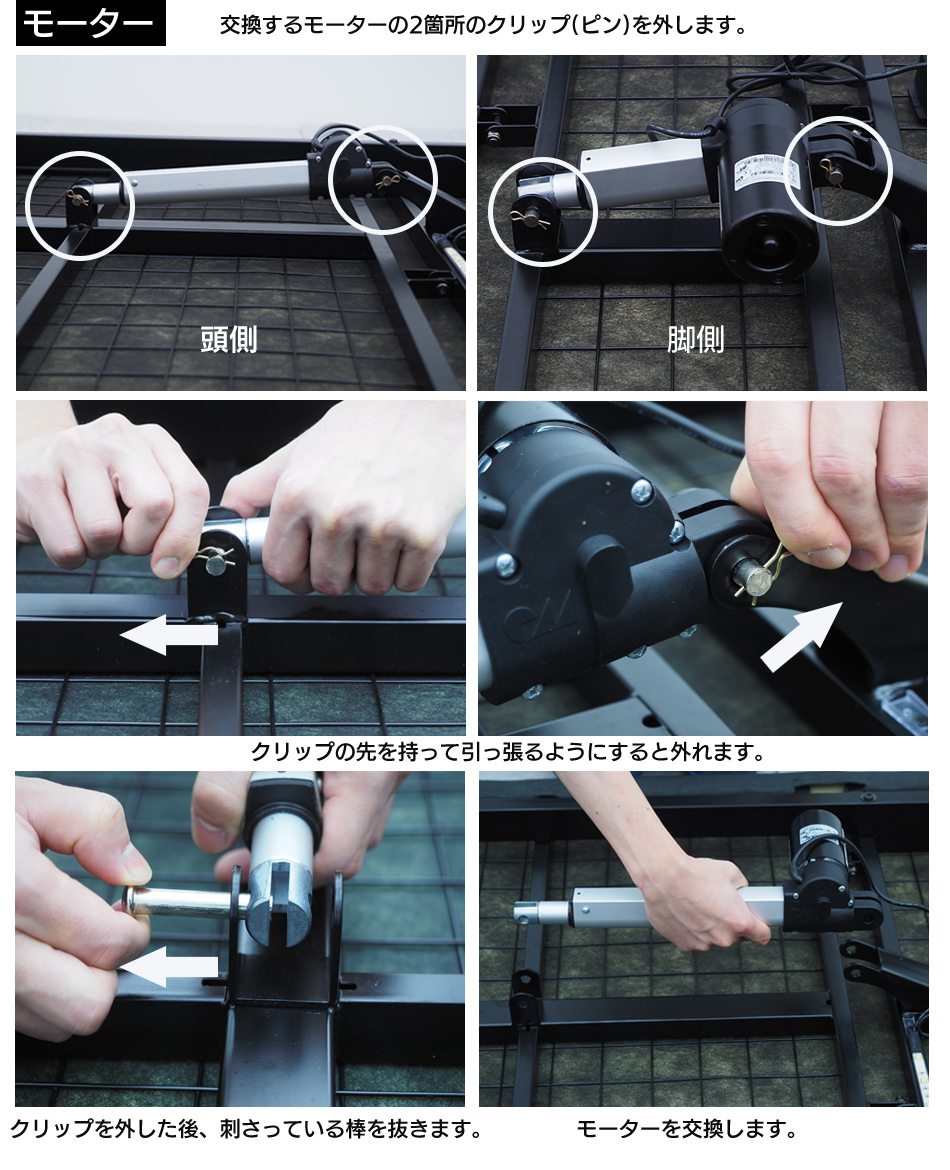 モーター

交換するモーターの2箇所のクリップ(ピン)を外します。

頭側

脚側

クリップの先を持って引っ張るようにすると外れます。

クリップを外した後、刺さっている棒を抜きます。

モーターを交換します。