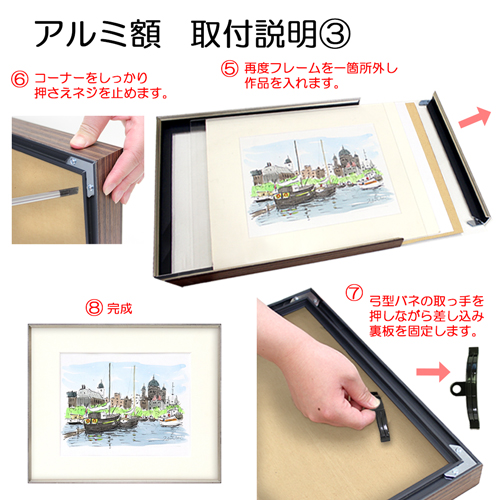 アルミ額　取付説明③

⑥ コーナーをしっかり押さえネジを止めます。

⑤ 再度フレームを一箇所外し作品を入れます。

⑧ 完成

⑦ 弓型バネの取っ手を押しながら差し込み裏板を固定します。