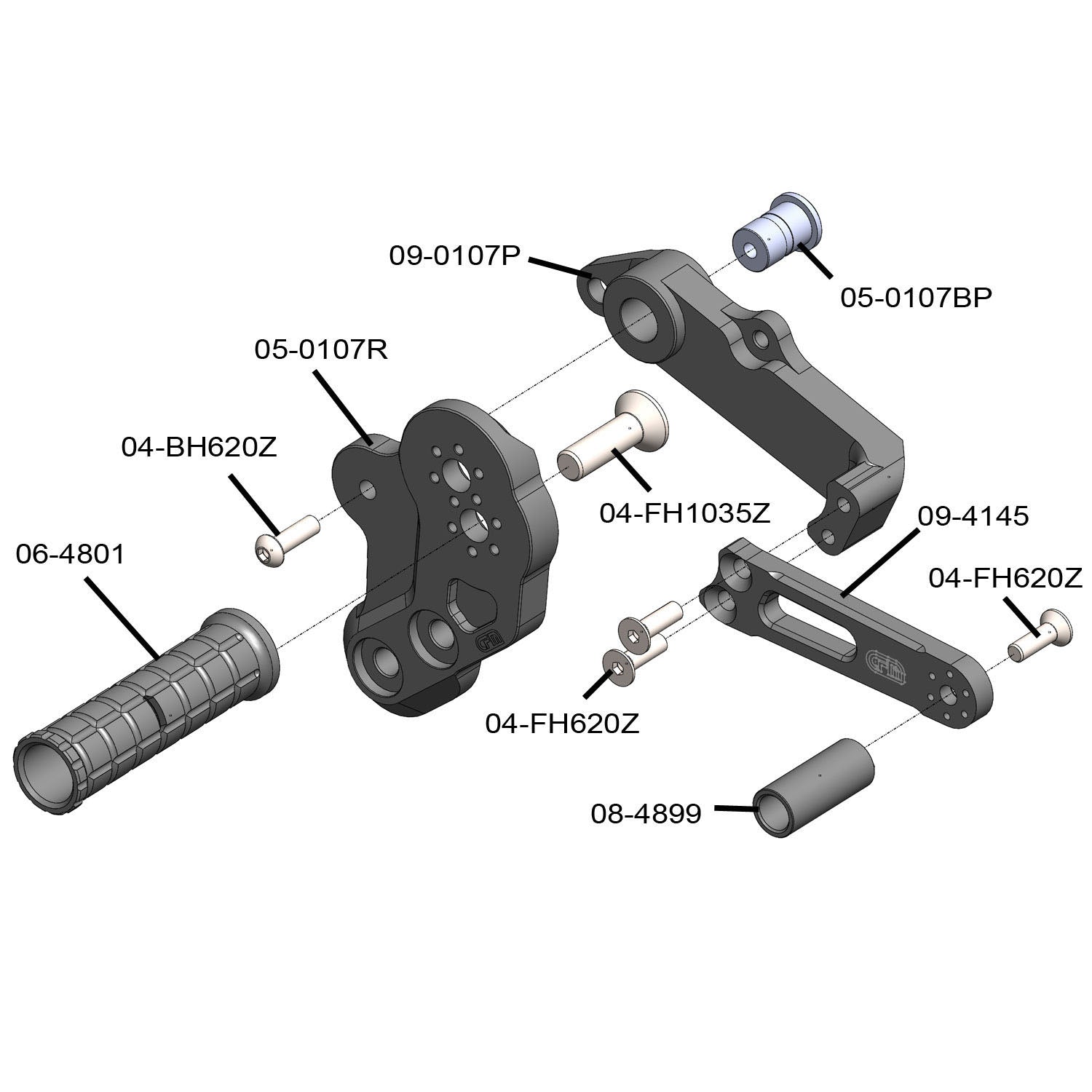 09-0107P

05-0107BP

05-0107R

04-BH620Z

04-FH1035Z

09-4145

06-4801

04-FH620Z

04-FH620Z

08-4899