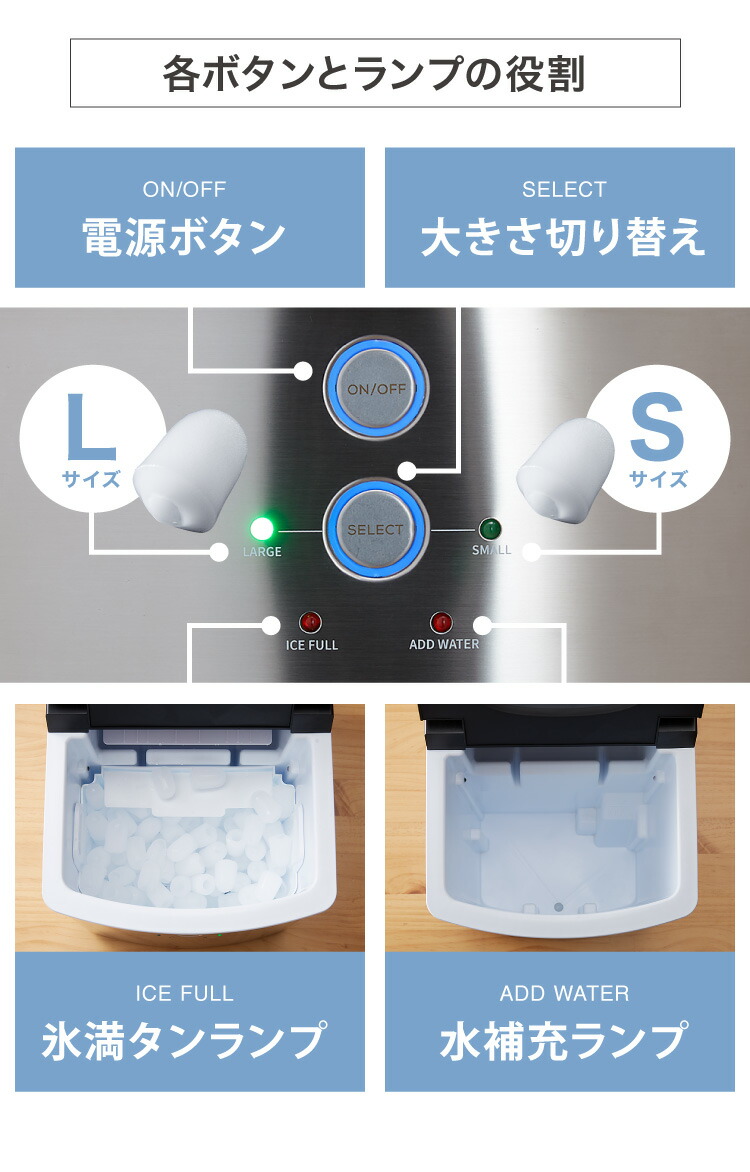 各ボタンとランプの役割

ON/OFF
電源ボタン

SELECT
大きさ切り替え

L
サイズ

ON/OFF

S
サイズ

LARGE

SELECT

SMALL

ICE FULL

ADD WATER

ICE FULL
氷満タンランプ

ADD WATER
水補充ランプ