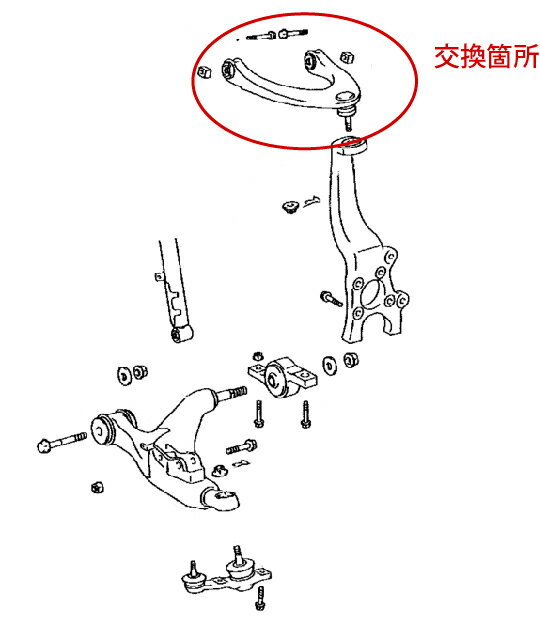 交換箇所