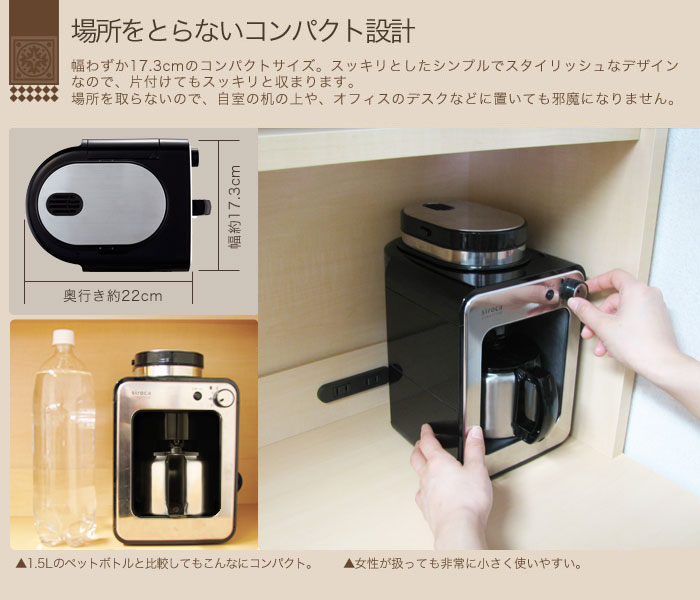 場所をとらないコンパクト設計

幅わずか17.3cmのコンパクトサイズ。スッキリとしたシンプルでスタイリッシュなデザインなので、片付けてもスッキリと収まります。
場所を取らないので、自室の机の上や、オフィスのデスクなどに置いても邪魔になりません。

幅約17.3cm

奥行き約22cm

siroca

siroca

▲1.5Lのペットボトルと比較してもこんなにコンパクト。

▲女性が扱っても非常に小さく使いやすい。