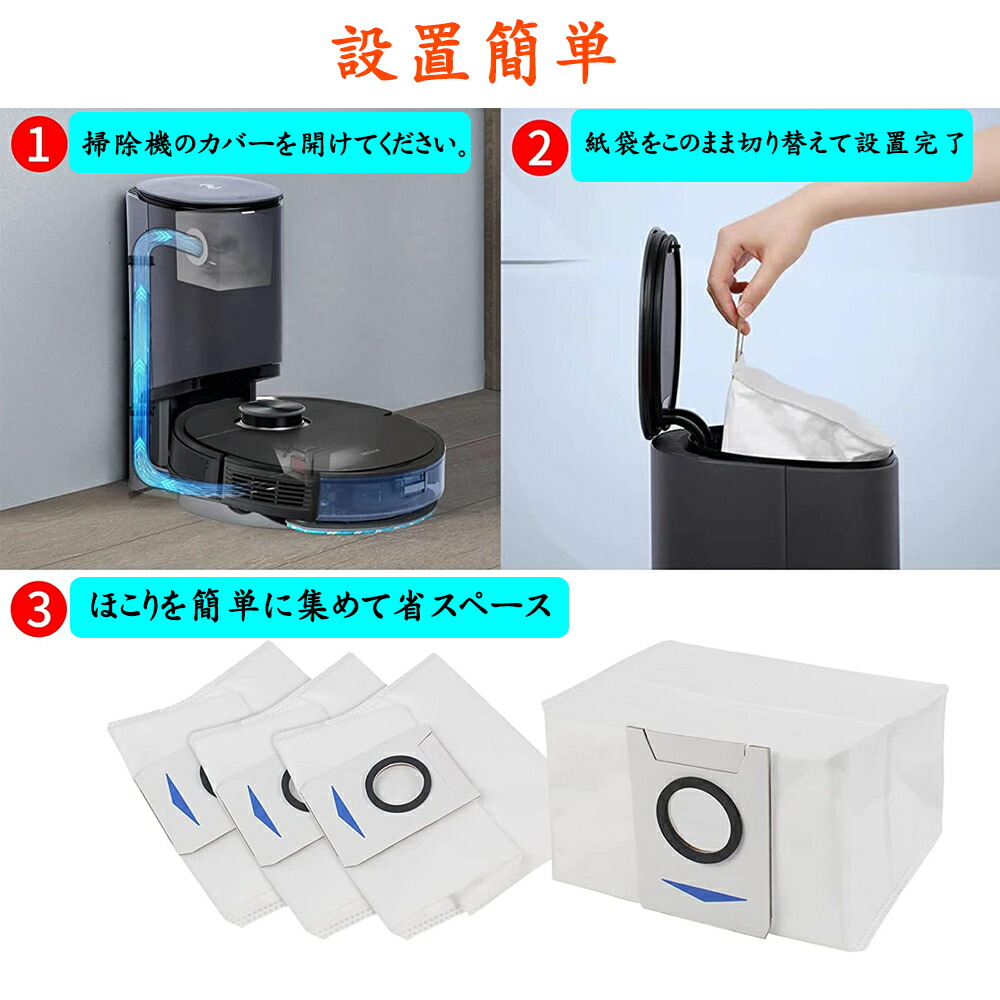 設置簡単

1 掃除機のカバーを開けてください。

2 紙袋をこのまま切り替えて設置完了

3 ほこりを簡単に集めて省スペース