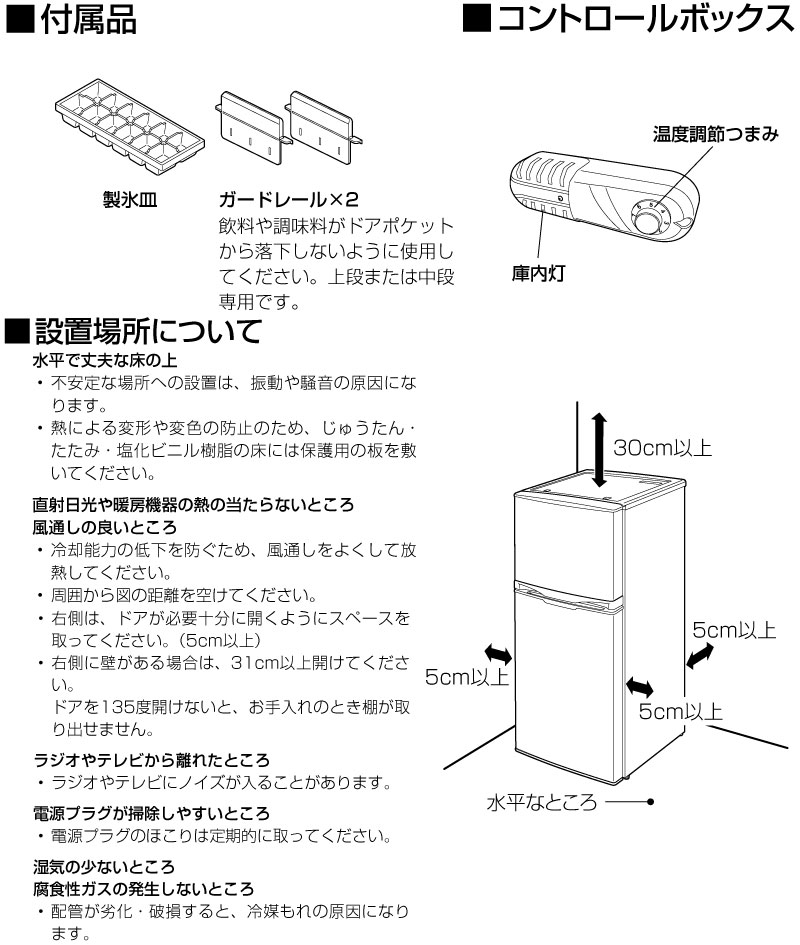 ■付属品

製氷皿

ガードレール×2
飲料や調味料がドアポケットから落下しないように使用してください。上段または中段専用です。

■コントロールボックス

温度調節つまみ

庫内灯

■設置場所について

水平で丈夫な床の上
・不安定な場所への設置は、振動や騒音の原因になります。
・熱による変形や変色の防止のため、じゅうたん・たたみ・塩化ビニル樹脂の床には保護用の板を敷いてください。

直射日光や暖房機器の熱の当たらないところ
風通しの良いところ
・冷却能力の低下を防ぐため、風通しをよくして放熱してください。
・周囲から図の距離を空けてください。
・右側は、ドアが必要十分に開くようにスペースを取ってください。(5cm以上)
・右側に壁がある場合は、31cm以上開けてください。
ドアを135度開けないと、お手入れのとき棚が取り出せません。

ラジオやテレビから離れたところ
・ラジオやテレビにノイズが入ることがあります。

電源プラグが掃除しやすいところ
・電源プラグのほこりは定期的に取ってください。

湿気の少ないところ
腐食性ガスの発生しないところ
・配管が劣化・破損すると、冷媒もれの原因になります。

30cm以上
5cm以上
5cm以上
5cm以上
水平なところ