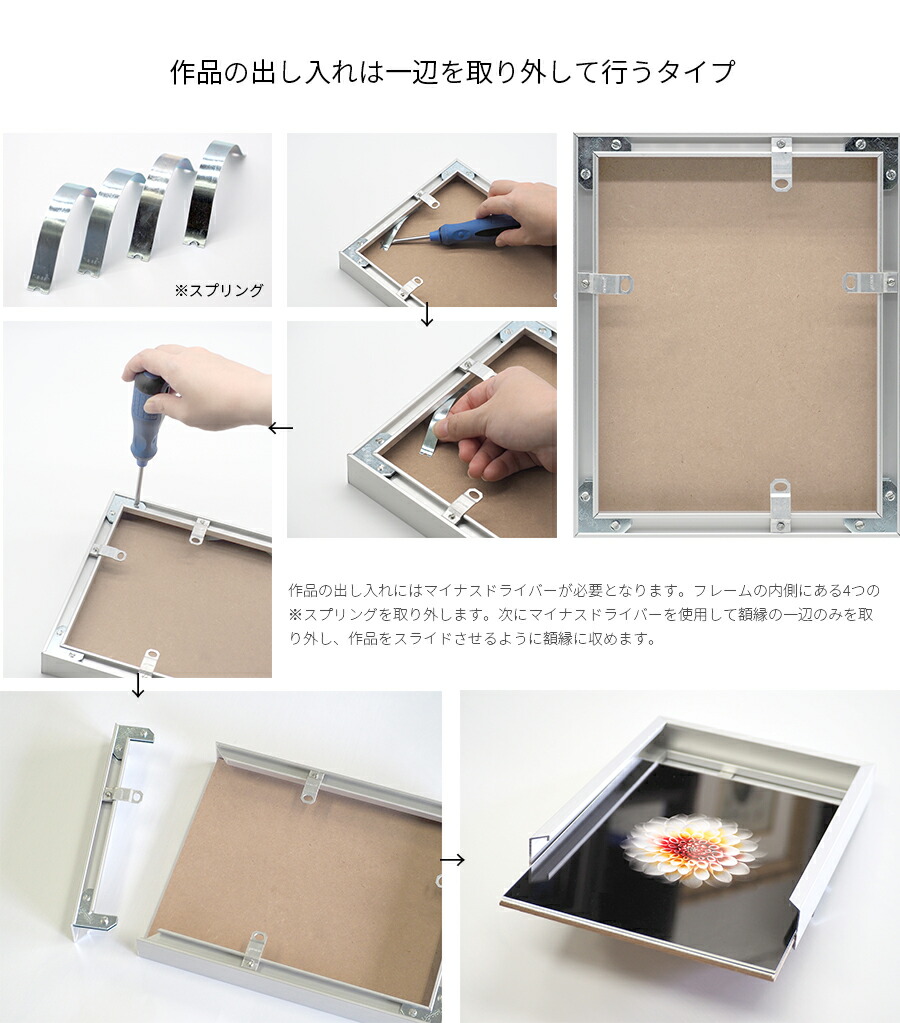 作品の出し入れは一辺を取り外して行うタイプ

※スプリング

作品の出し入れにはマイナスドライバーが必要となります。フレームの内側にある4つの※スプリングを取り外します。次にマイナスドライバーを使用して額縁の一辺のみを取り外し、作品をスライドさせるように額縁に収めます。